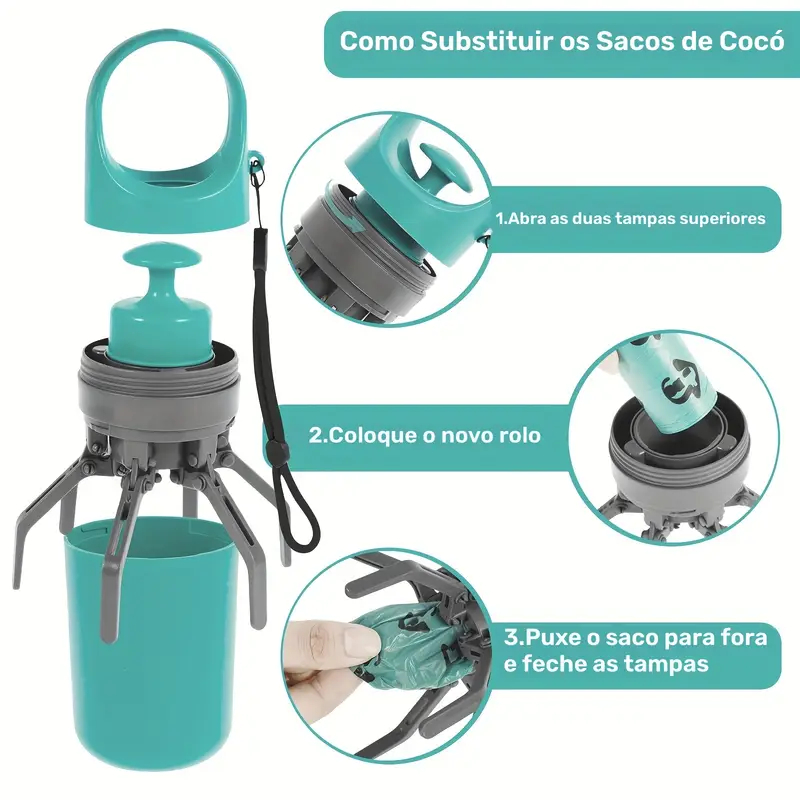 Como Substituir os Sacos de Cocó

1.Abra as duas tampas superiores

2.Coloque o novo rolo

3.Puxe o saco para fora e feche as tampas