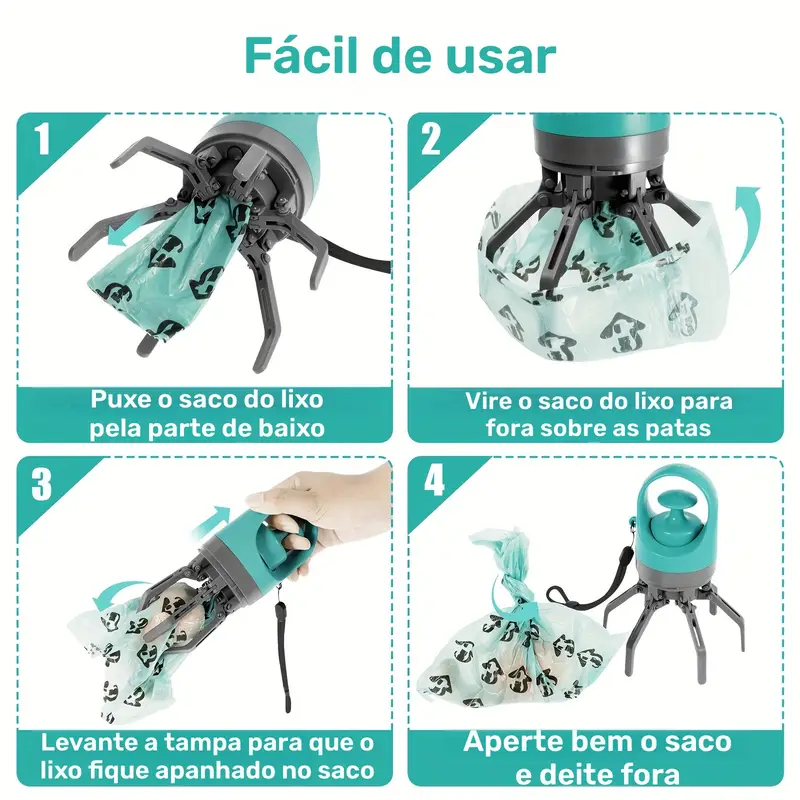 Fácil de usar

1

Puxe o saco do lixo pela parte de baixo

2

Vire o saco do lixo para fora sobre as patas

3

Levante a tampa para que o lixo fique apanhado no saco

4

Aperte bem o saco e deite fora